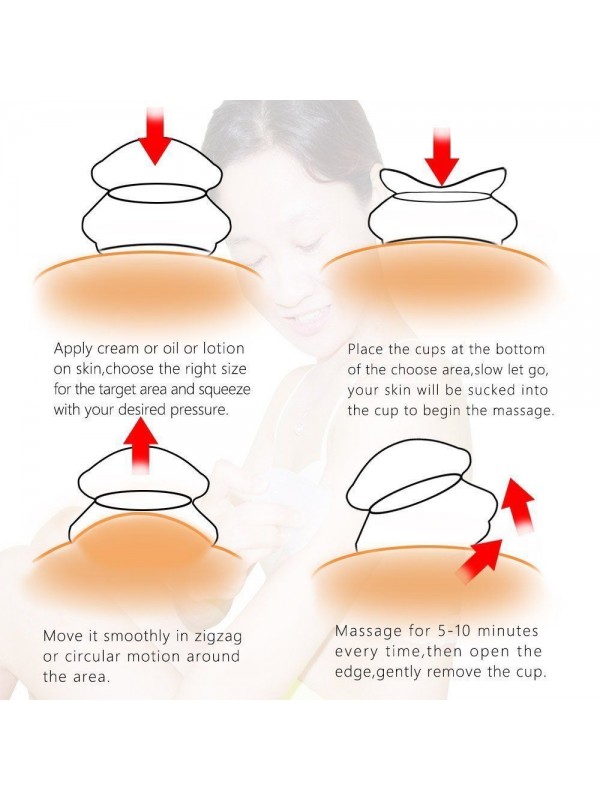 Apply cream or oil or lotion on skin,choose the right size for the target area and squeeze with your desired pressure.

Place the cups at the bottom of the choose area,slow let go, your skin will be sucked into the cup to begin the massage.

Move it smoothly in zigzag or circular motion around the area.

Massage for 5-10 minutes every time,then open the edge,gently remove the cup.